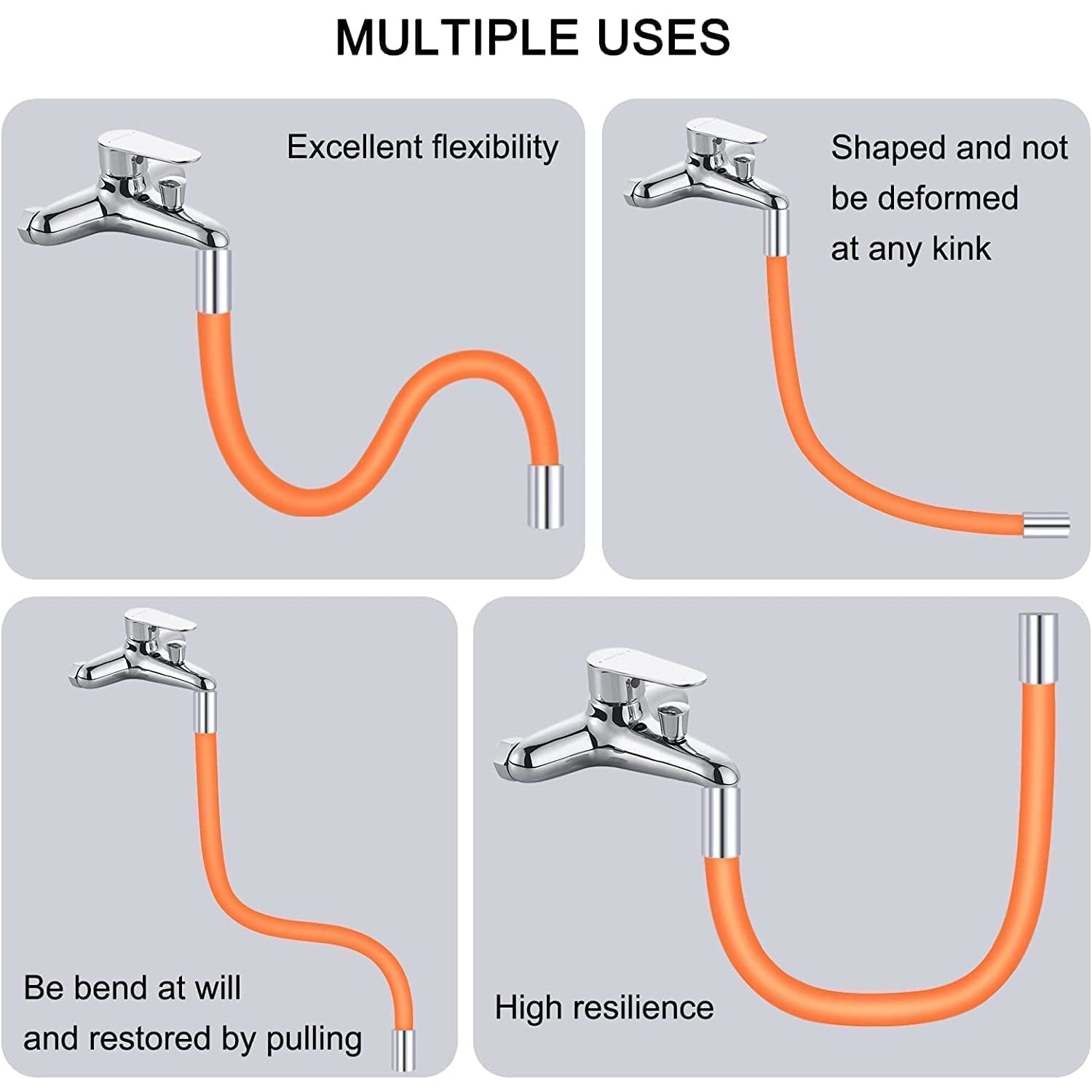 MULTIPLE USES

Excellent flexibility

Shaped and not be deformed at any kink

Be bend at will and restored by pulling

High resilience