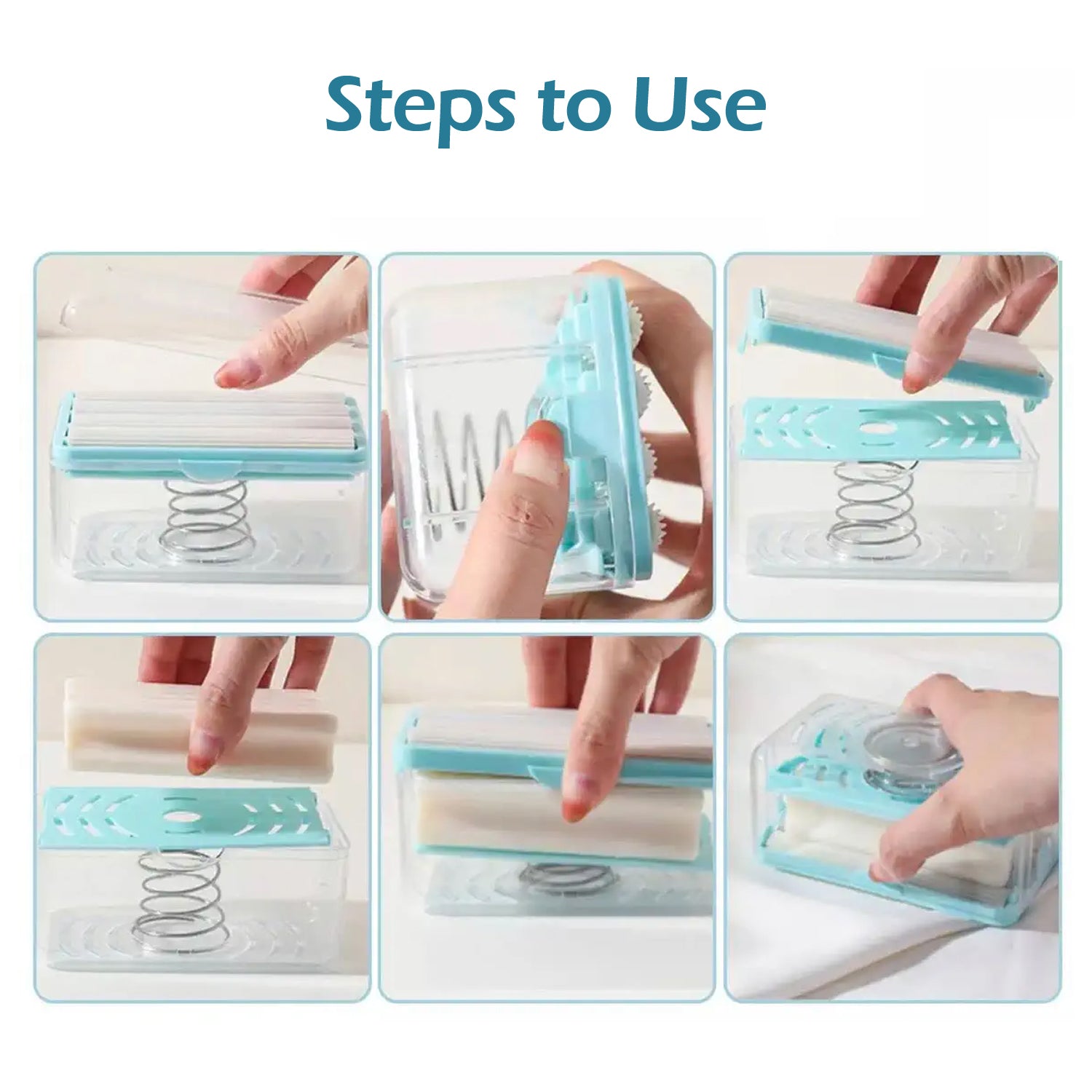 Steps to Use