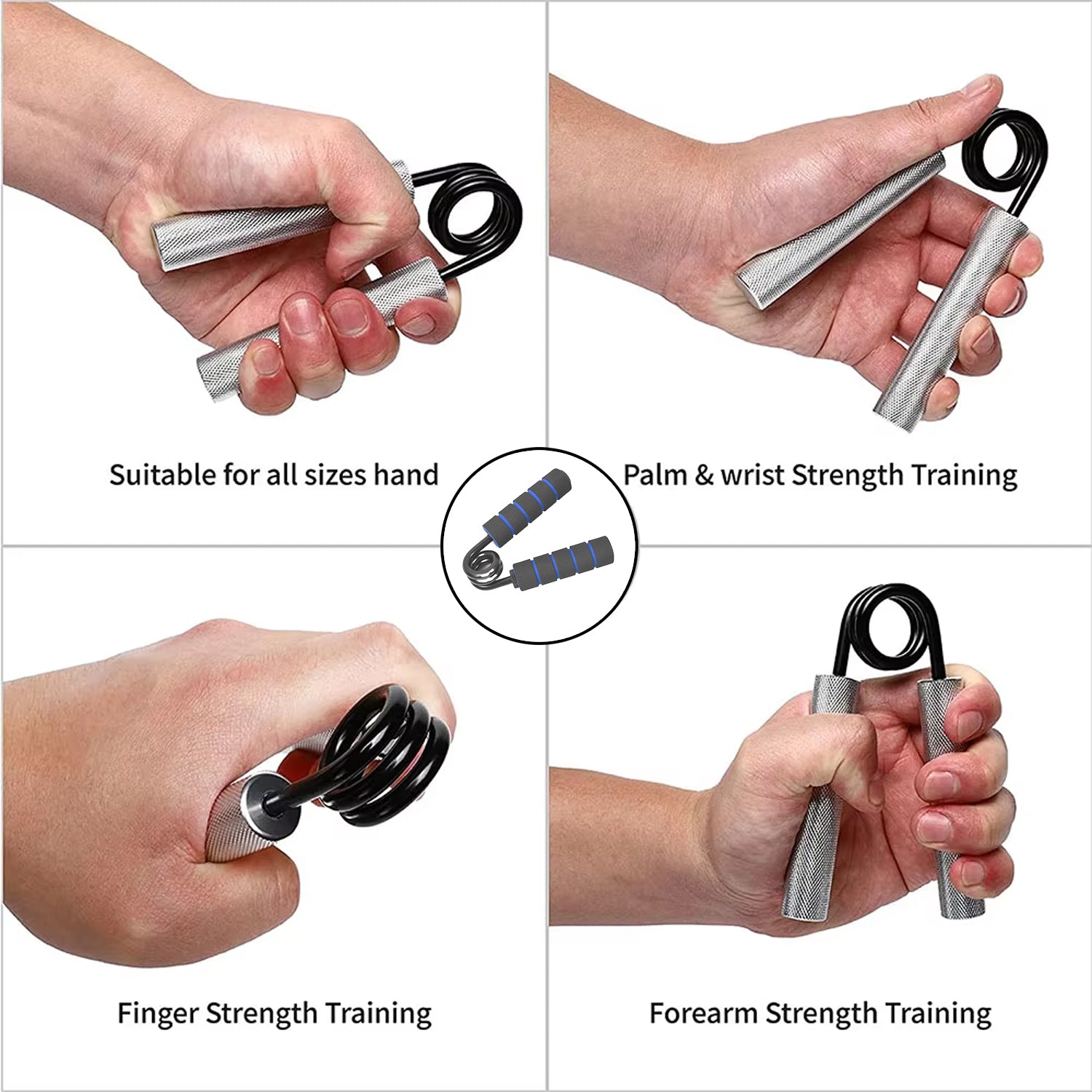 Suitable for all sizes hand

Palm & wrist Strength Training

Finger Strength Training

Forearm Strength Training