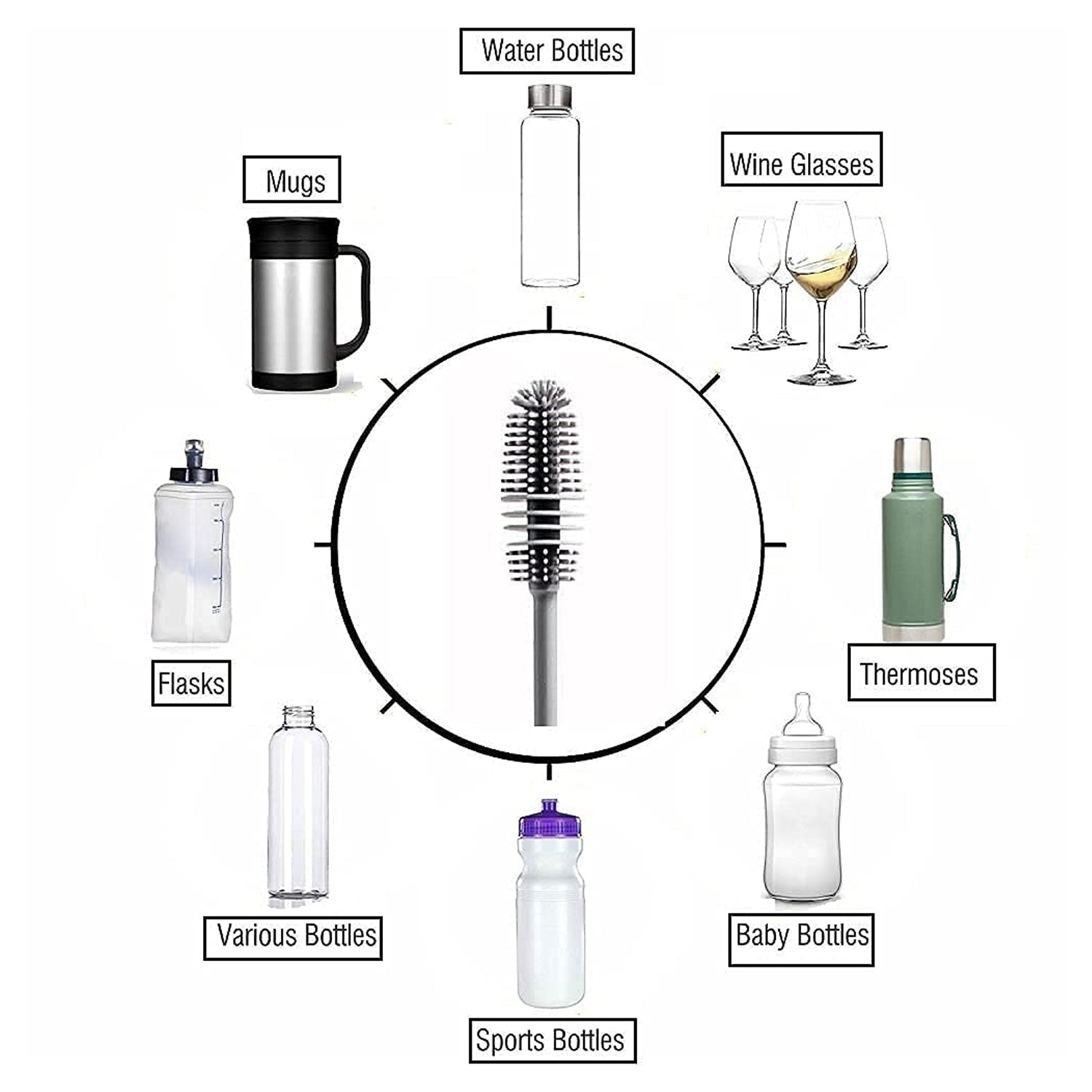 Water Bottles

Mugs

Wine Glasses

Flasks

Thermoses

Various Bottles

Baby Bottles

Sports Bottles